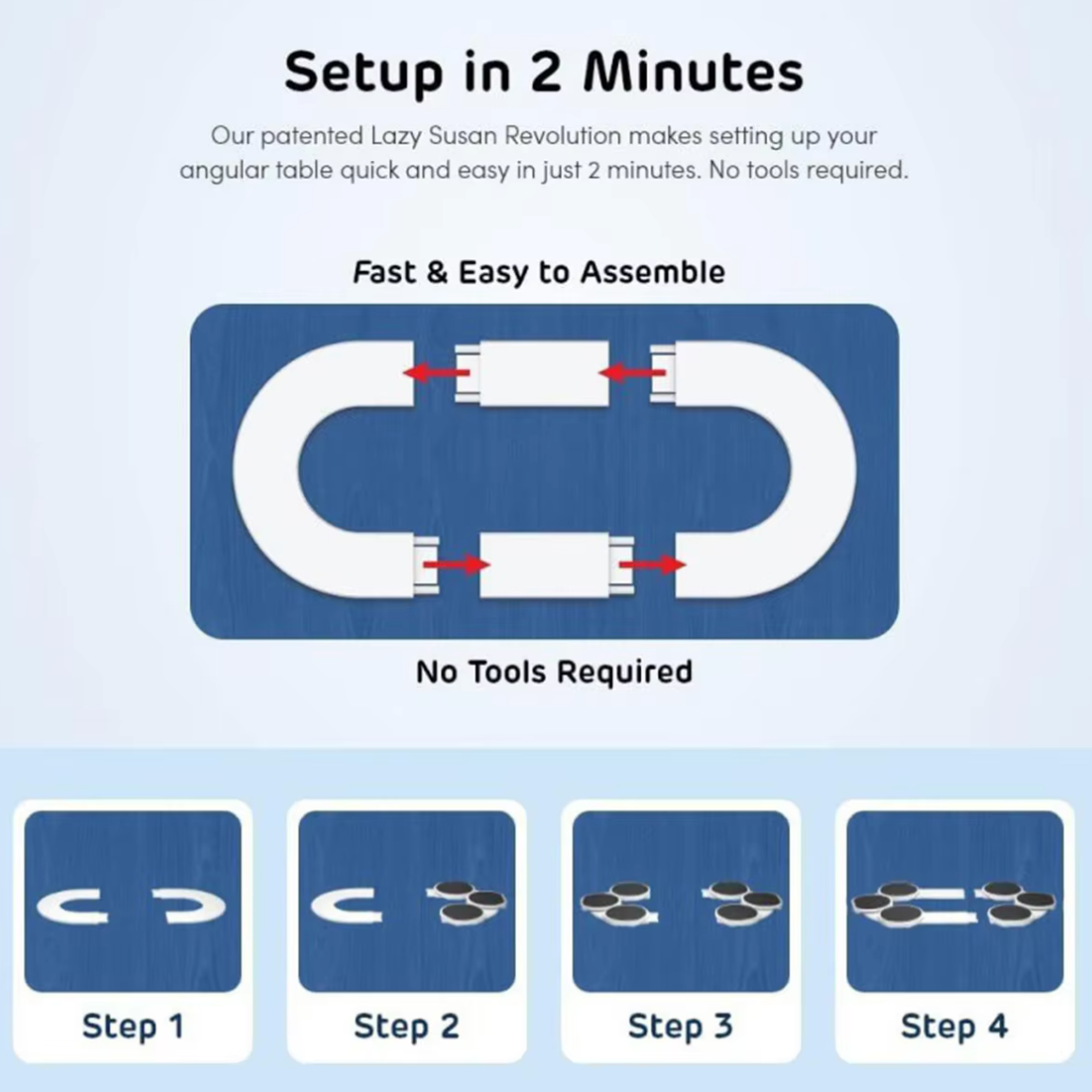 Setup in 2 Minutes

Our patented Lazy Susan Revolution makes setting up your angular table quick and easy in just 2 minutes. No tools required.

Fast & Easy to Assemble

No Tools Required

Step 1

Step 2

Step 3

Step 4