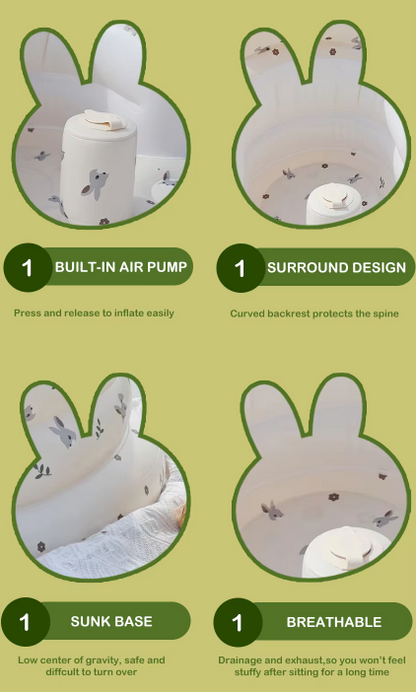 1 BUILT-IN AIR PUMP

Press and release to inflate easily

1 SURROUND DESIGN

Curved backrest protects the spine

1 SUNK BASE

Low center of gravity, safe and diffcult to turn over

1 BREATHABLE

Drainage and exhaust,so you won't feel stuffy after sitting for a long time