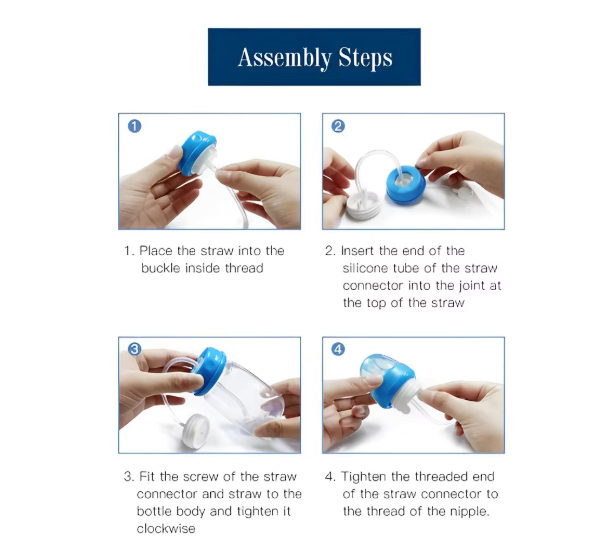 Assembly Steps

①

1. Place the straw into the buckle inside thread

②

2. Insert the end of the silicone tube of the straw connector into the joint at the top of the straw

③

3. Fit the screw of the straw connector and straw to the bottle body and tighten it clockwise

④

4. Tighten the threaded end of the straw connector to the thread of the nipple.